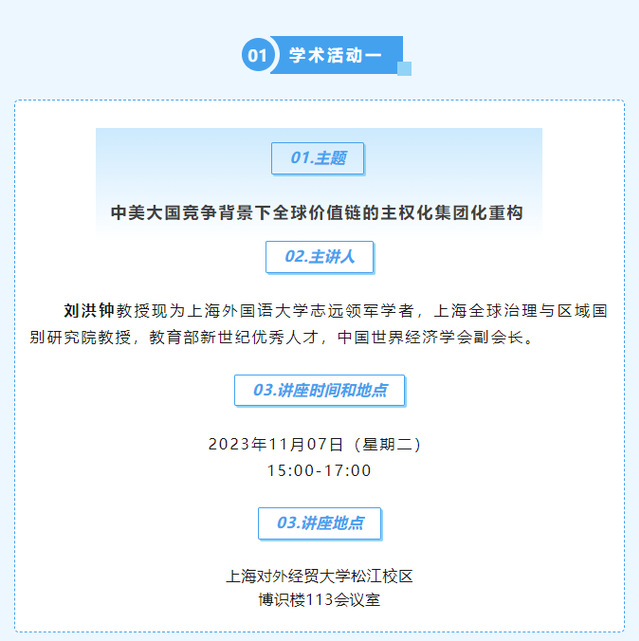 01 学术活动一

01.主题

中美大国竞争背景下全球价值链的主权化集团化重构

02.主讲人

刘洪钟教授现为上海外国语大学志远领军学者，上海全球治理与区域国别研究院教授，教育部新世纪优秀人才，中国世界经济学会副会长。

03.讲座时间和地点

2023年11月07日（星期二）
15:00-17:00

03.讲座地点

上海对外经贸大学松江校区
博识楼113会议室