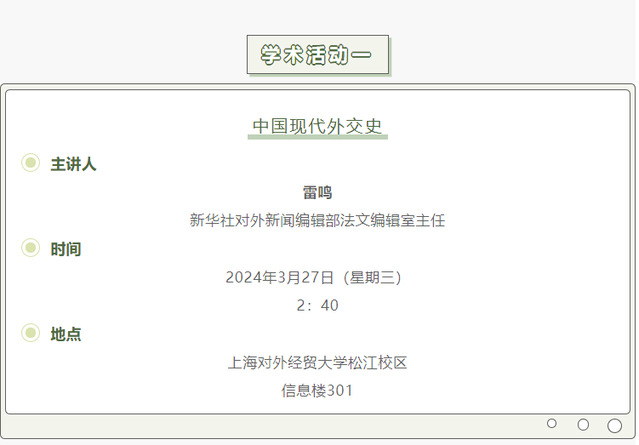 学术活动一

中国现代外交史

主讲人

雷鸣

新华社对外新闻编辑部法文编辑室主任

时间

2024年3月27日（星期三）

2：40

地点

上海对外经贸大学松江校区

信息楼301